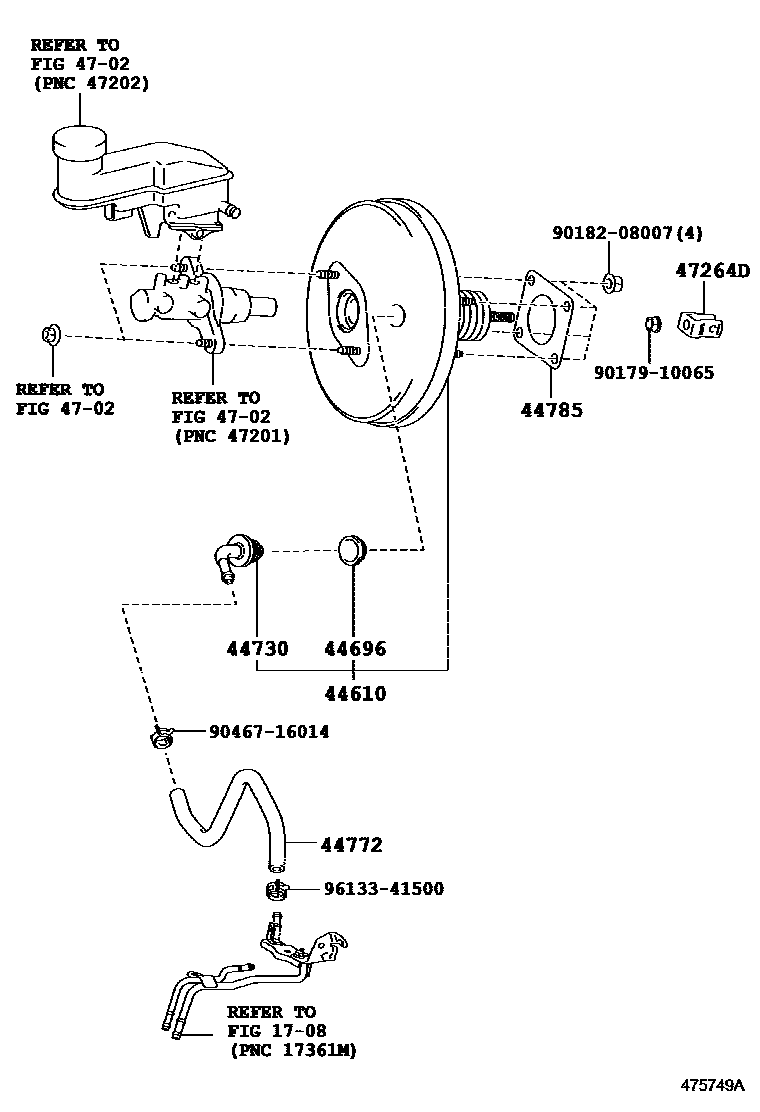 REFER TO
FIG 47-02
(PNC 47202)

90182-08007(4)

47264D

90179-10065

44785

REFER TO
FIG 47-02

REFER TO
FIG 47-02
(PNC 47201)

44730

44696

44610

90467-16014

44772

96133-41500

REFER TO
FIG 17-08
(PNC 17361M)

475749A