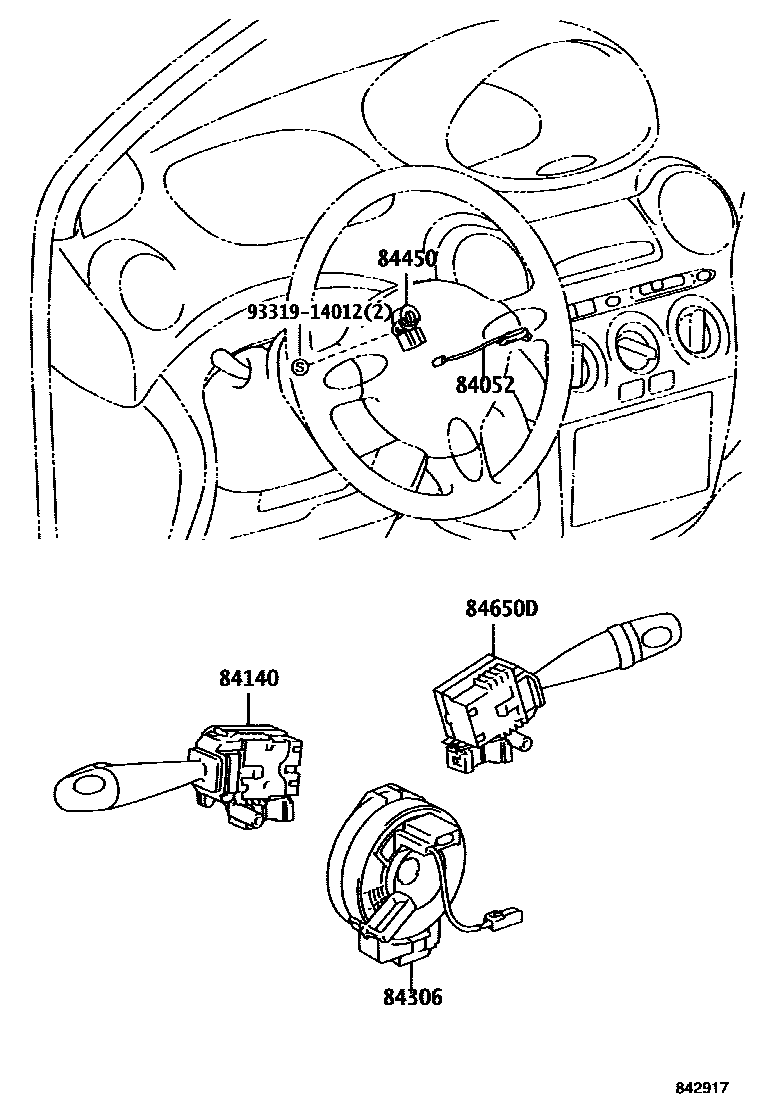 84450
93319-14012(2)
S
84052
84650D
84140
84306
842917